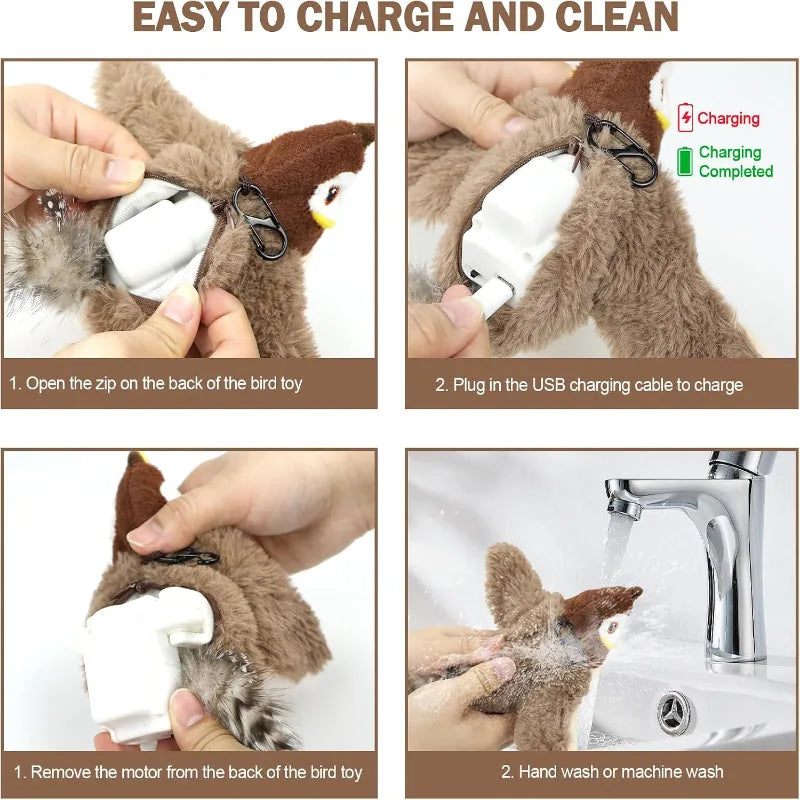 EASY TO CHARGE AND CLEAN

1. Open the zip on the back of the bird toy

Charging

Charging Completed

2. Plug in the USB charging cable to charge

1. Remove the motor from the back of the bird toy

2. Hand wash or machine wash