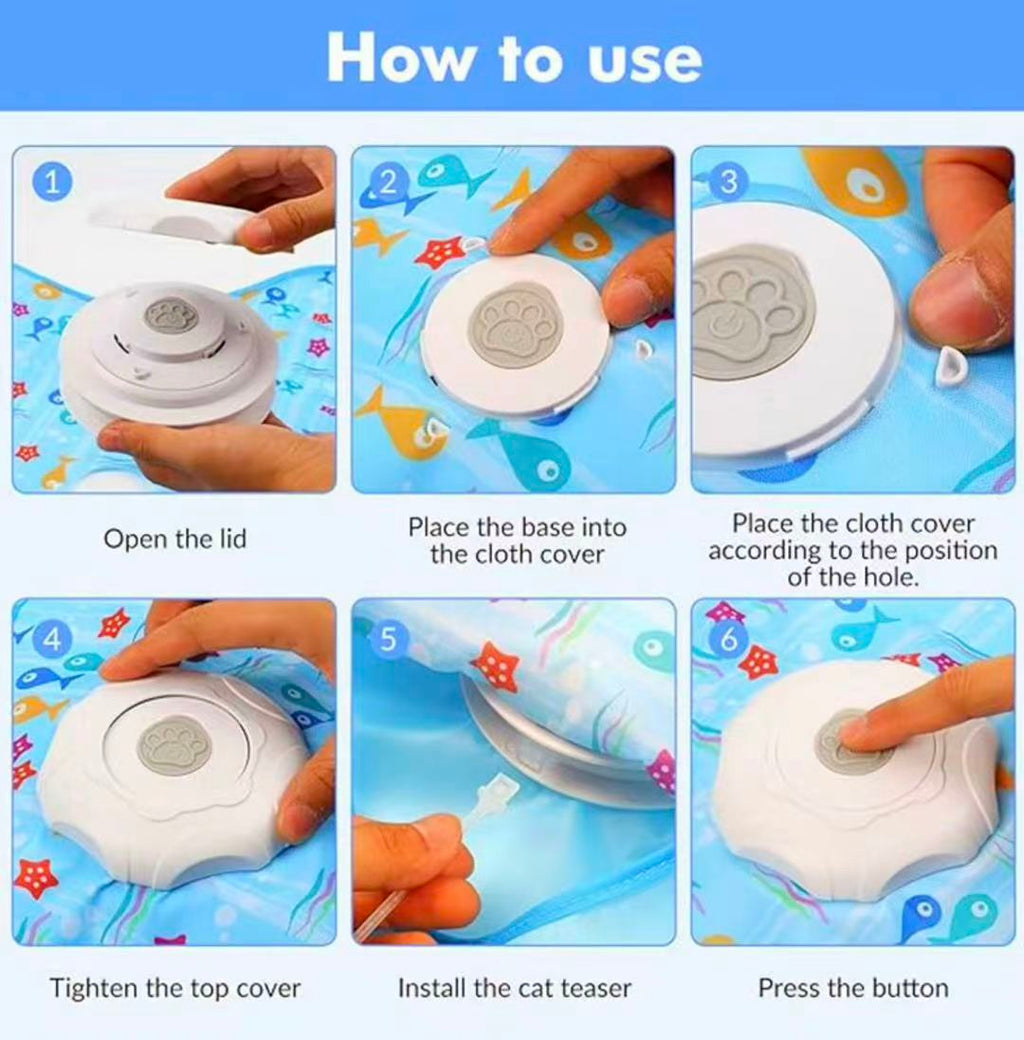 How to use

1

Open the lid

2

Place the base into the cloth cover

3

Place the cloth cover according to the position of the hole.

4

Tighten the top cover

5

Install the cat teaser

6

Press the button